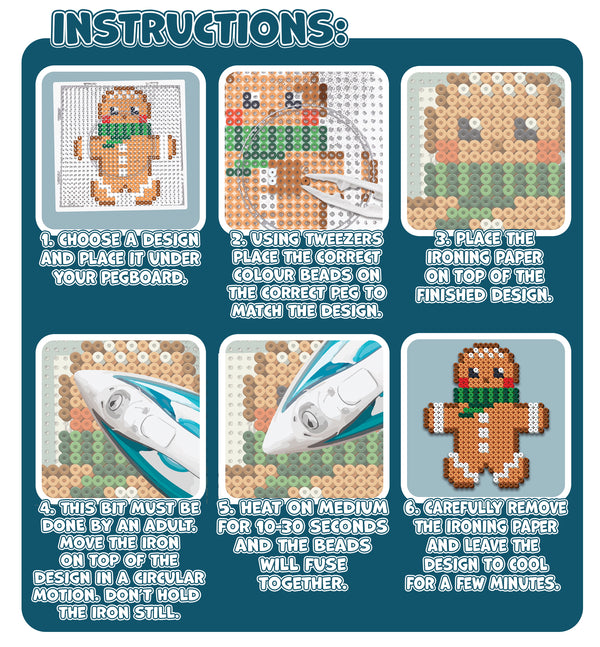 INSTRUCTIONS:

1. CHOOSE A DESIGN AND PLACE IT UNDER YOUR PEGBOARD.

2. USING TWEEZERS PLACE THE CORRECT COLOUR BEADS ON THE CORRECT PEG TO MATCH THE DESIGN.

3. PLACE THE IRONING PAPER ON TOP OF THE FINISHED DESIGN.

4. THIS BIT MUST BE DONE BY AN ADULT. MOVE THE IRON ON TOP OF THE DESIGN IN A CIRCULAR MOTION. DON'T HOLD THE IRON STILL.

5. HEAT ON MEDIUM FOR 10-30 SECONDS AND THE BEADS WILL FUSE TOGETHER.

6. CAREFULLY REMOVE THE IRONING PAPER AND LEAVE THE DESIGN TO COOL FOR A FEW MINUTES.